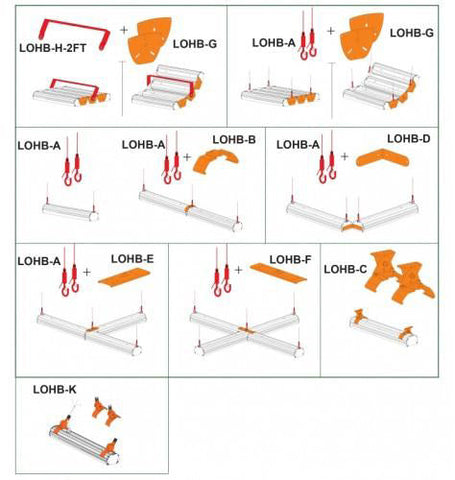 LOHB-H-2FT + LOHB-G

LOHB-A + LOHB-G

LOHB-A

LOHB-A + LOHB-B

LOHB-A + LOHB-D

LOHB-A + LOHB-E

+ LOHB-F

LOHB-C

LOHB-K